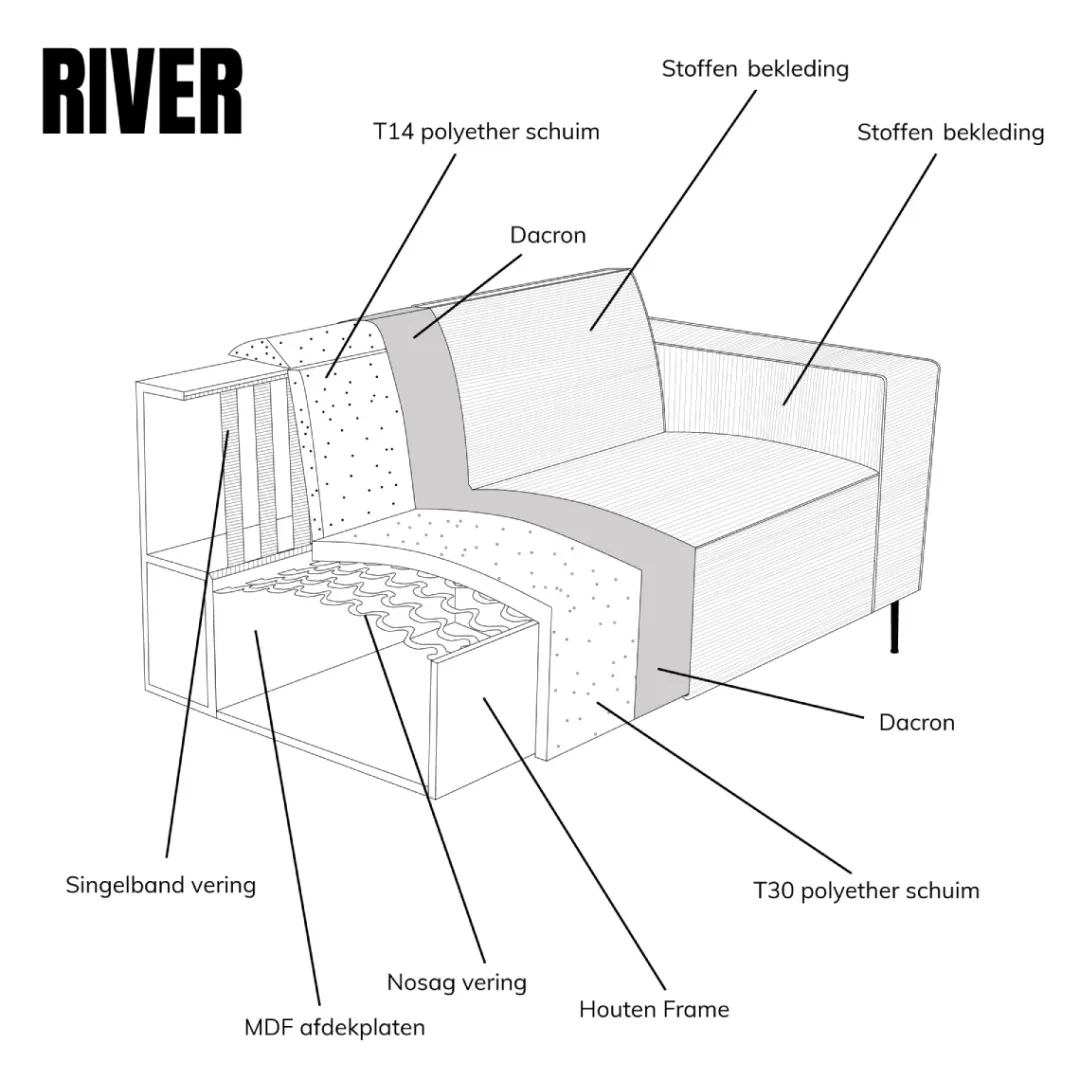 RIVER

Stoffen bekleding

T14 polyether schuim

Stoffen bekleding

Dacron

Dacron

T30 polyether schuim

Singelband vering

Nosag vering

Houten Frame

MDF afdekplaten